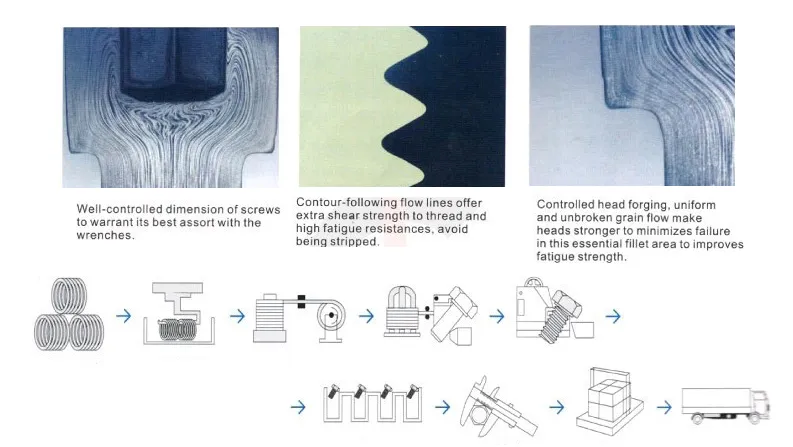 Well-controlled dimension of screws to warrant its best assort with the wrenches.

Contour-following flow lines offer extra shear strength to thread and high fatigue resistances, avoid being stripped.

Controlled head forging, uniform and unbroken grain flow make heads stronger to minimizes failure in this essential fillet area to improves fatigue strength.