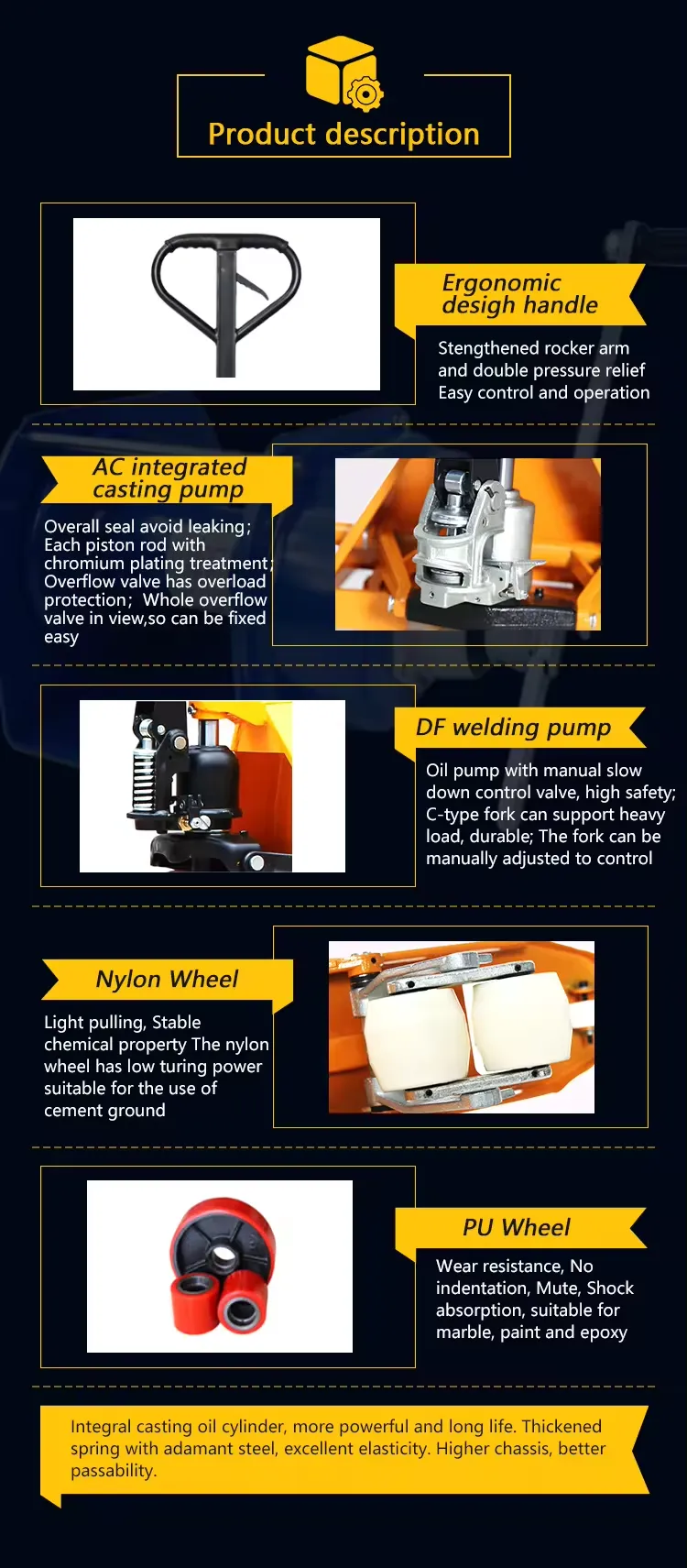 Product description

Ergonomic desigh handle

Stengthened rocker arm and double pressure relief Easy control and operation

AC integrated casting pump

Overall seal avoid leaking; Each piston rod with chromium plating treatment; Overflow valve has overload protection; Whole overflow valve in view,so can be fixed easy

DF welding pump

Oil pump with manual slow down control valve, high safety; C-type fork can support heavy load, durable; The fork can be manually adjusted to control

Nylon Wheel

Light pulling, Stable chemical property The nylon wheel has low turing power suitable for the use of cement ground

PU Wheel

Wear resistance, No indentation, Mute, Shock absorption, suitable for marble, paint and epoxy

Integral casting oil cylinder, more powerful and long life. Thickened spring with adamant steel, excellent elasticity. Higher chassis, better passability.