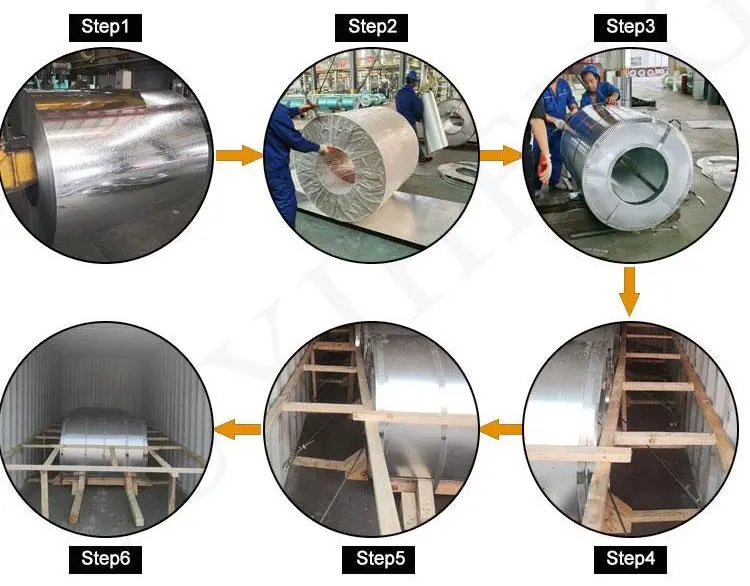 Step1

Step2

Step3

Step4

Step5

Step6