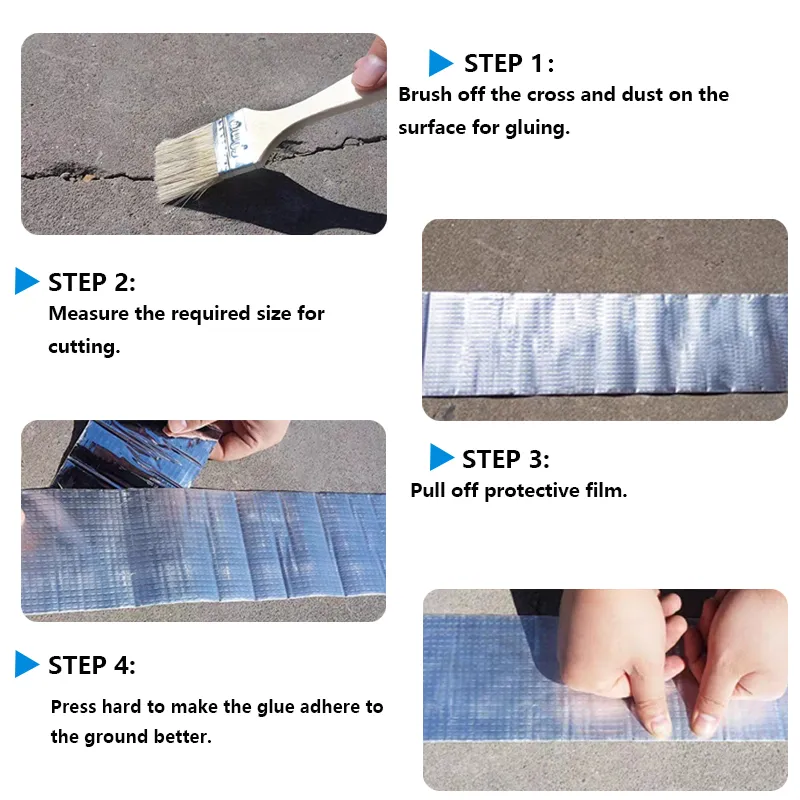 STEP 1:
Brush off the cross and dust on the surface for gluing.

STEP 2:
Measure the required size for cutting.

STEP 3:
Pull off protective film.

STEP 4:
Press hard to make the glue adhere to the ground better.