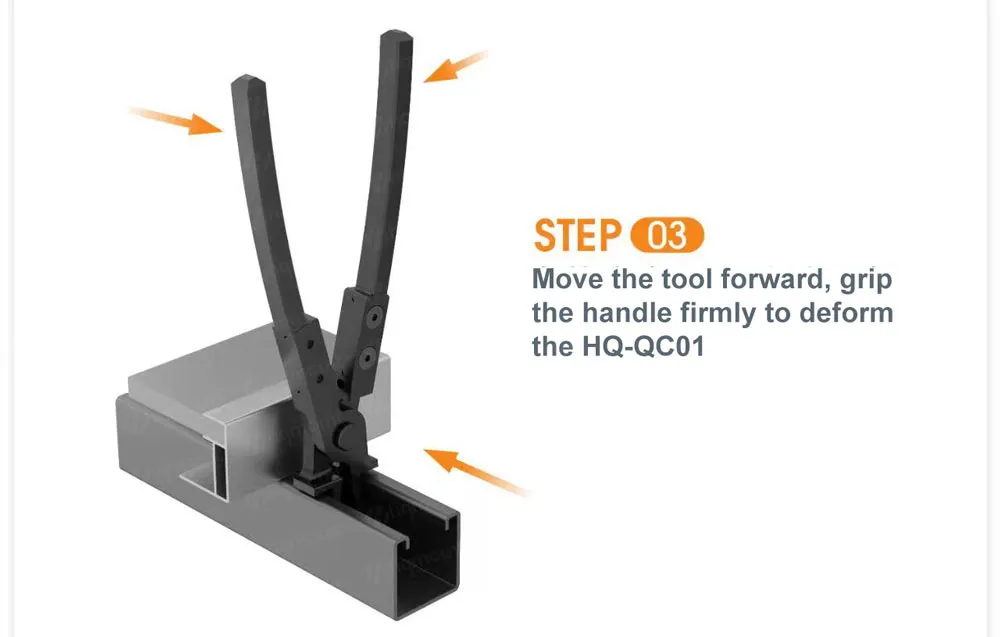 STEP 03

Move the tool forward, grip the handle firmly to deform the HQ-QC01