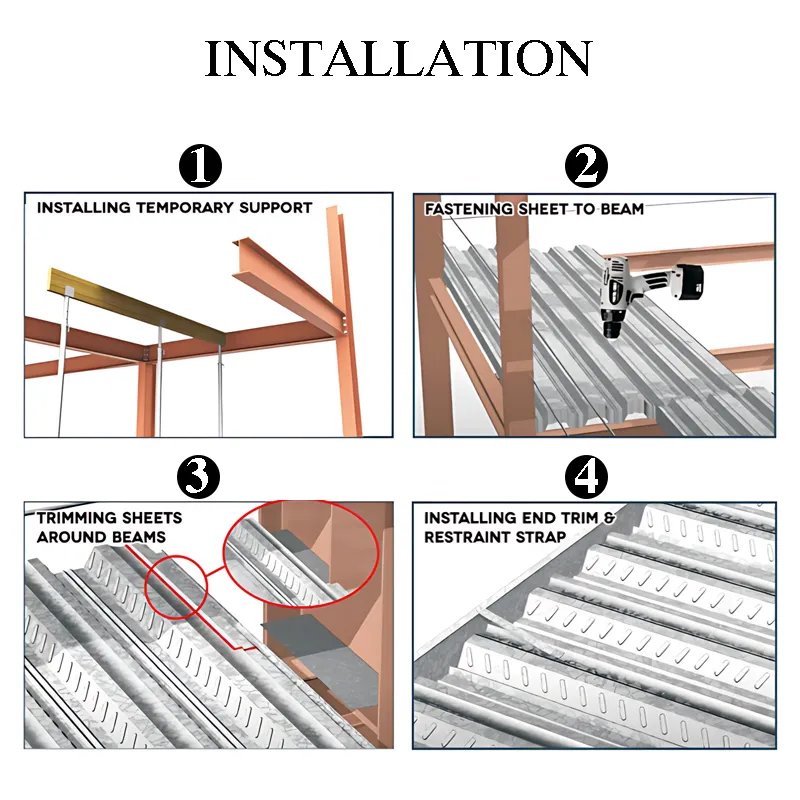 INSTALLATION

1

INSTALLING TEMPORARY SUPPORT

2

FASTENING SHEET TO BEAM

3

TRIMMING SHEETS AROUND BEAMS

4

INSTALLING END TRIM & RESTRAINT STRAP