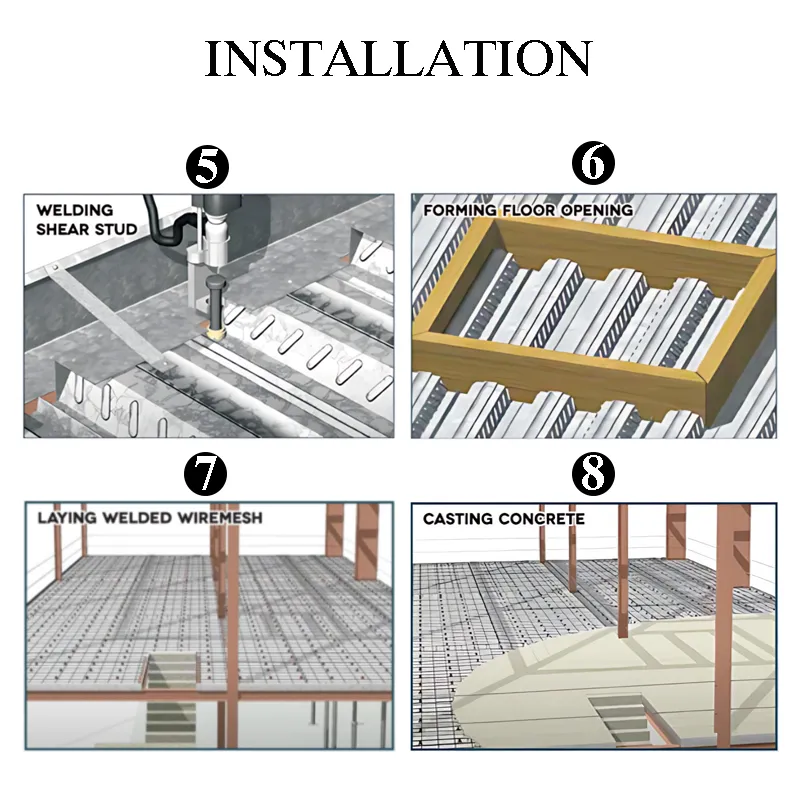 INSTALLATION

5

WELDING SHEAR STUD

6

FORMING FLOOR OPENING

7

LAYING WELDED WIREMESH

8

CASTING CONCRETE