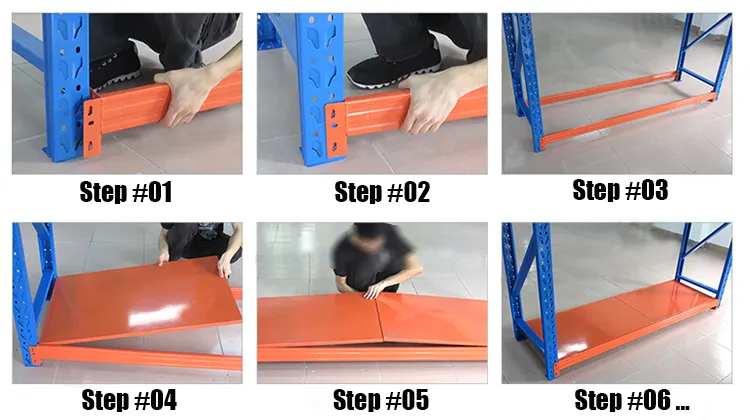 Step #01

Step #02

Step #03

Step #04

Step #05

Step #06 ...